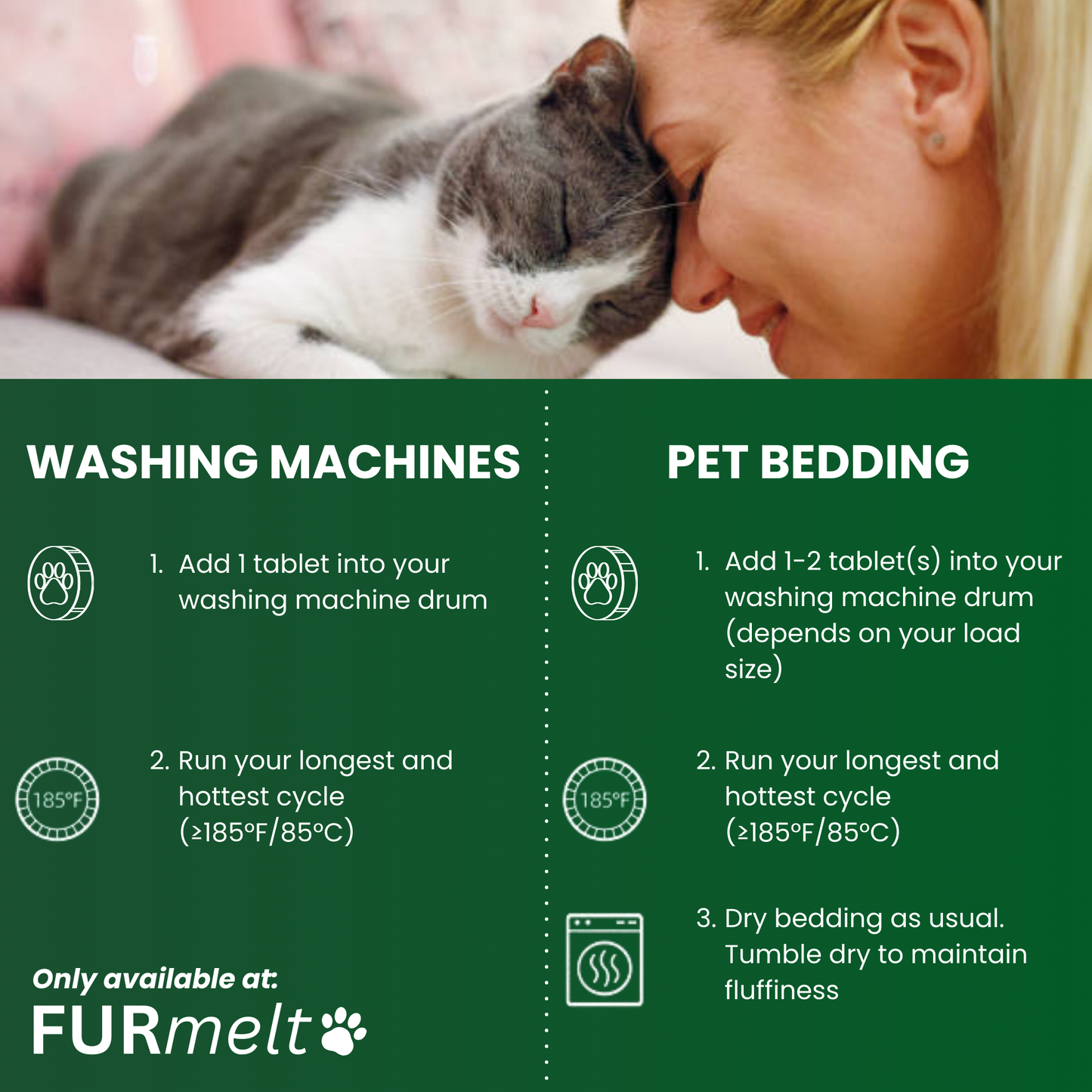 WASHING MACHINES

1. Add 1 tablet into your washing machine drum

185°F

2. Run your longest and hottest cycle (≥185°F/85°C)

Only available at:

FURmelt

PET BEDDING

1. Add 1-2 tablet(s) into your washing machine drum (depends on your load size)

185°F

2. Run your longest and hottest cycle (≥185°F/85°C)

3. Dry bedding as usual. Tumble dry to maintain fluffiness